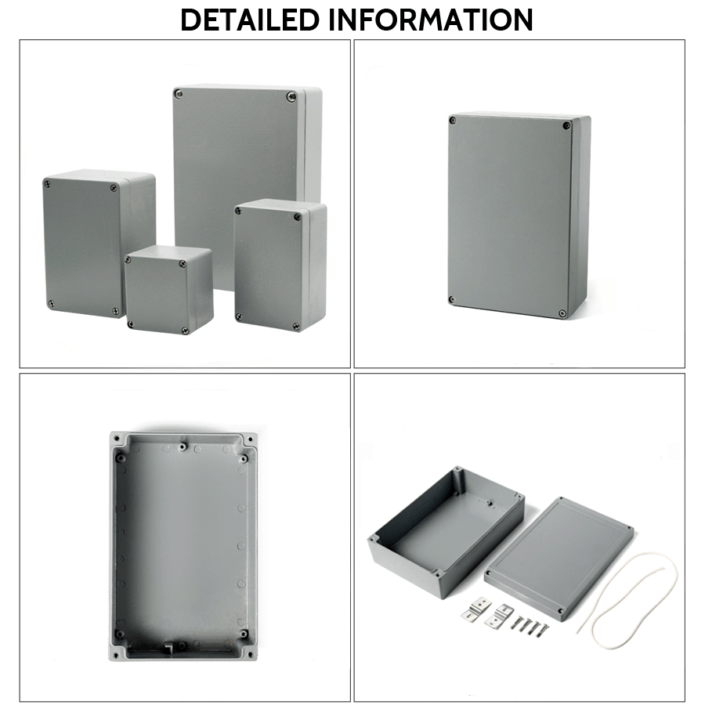 DETAILED INFORMATION